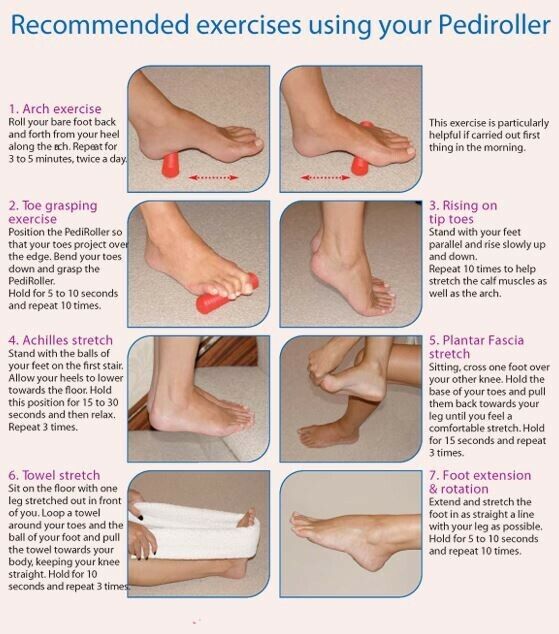 Recommended exercises using your Pediroller

1. Arch exercise
Roll your bare foot back and forth from your heel along the arch. Repeat for 3 to 5 minutes, twice a day.

This exercise is particularly helpful if carried out first thing in the morning.

2. Toe grasping exercise
Position the PediRoller so that your toes project over the edge. Bend your toes down and grasp the PediRoller.
Hold for 5 to 10 seconds and repeat 10 times.

3. Rising on tip toes
Stand with your feet parallel and rise slowly up and down.
Repeat 10 times to help stretch the calf muscles as well as the arch.

4. Achilles stretch
Stand with the balls of your feet on the first stair. Allow your heels to lower towards the floor. Hold this position for 15 to 30 seconds and then relax. Repeat 3 times.

5. Plantar Fascia stretch
Sitting, cross one foot over your other knee. Hold the base of your toes and pull them back towards your leg until you feel a comfortable stretch. Hold for 15 seconds and repeat 3 times.

6. Towel stretch
Sit on the floor with one leg stretched out in front of you. Loop a towel around your toes and the ball of your foot and pull the towel towards your body, keeping your knee straight. Hold for 10 seconds and repeat 3 times.

7. Foot extension & rotation
Extend and stretch the foot in as straight a line with your leg as possible. Hold for 5 to 10 seconds and repeat 10 times.