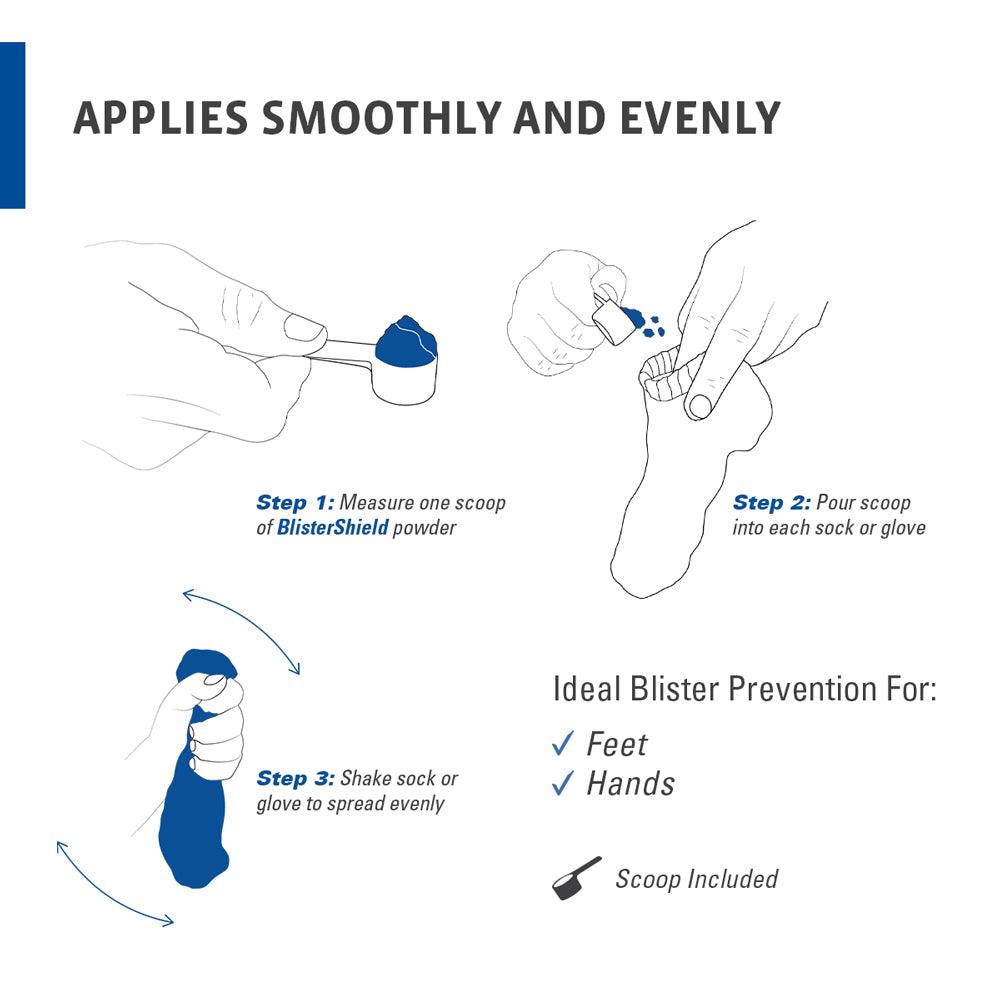 APPLIES SMOOTHLY AND EVENLY

Step 1: Measure one scoop of BlisterShield powder

Step 2: Pour scoop into each sock or glove

Step 3: Shake sock or glove to spread evenly

Ideal Blister Prevention For:

✓ Feet
✓ Hands

Scoop Included